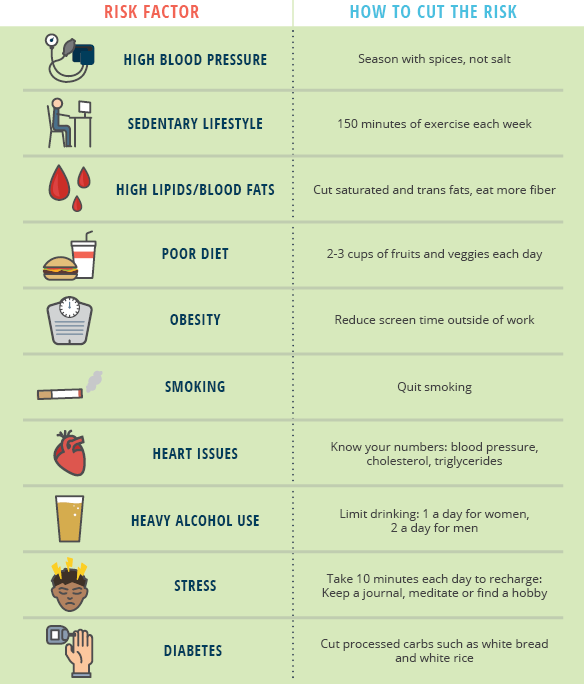 | RISK FACTOR | HOW TO CUT THE RISK |
|---|---|
| HIGH BLOOD PRESSURE | Season with spices, not salt |
| SEDENTARY LIFESTYLE | 150 minutes of exercise each week |
| HIGH LIPIDS/BLOOD FATS | Cut saturated and trans fats, eat more fiber |
| POOR DIET | 2-3 cups of fruits and veggies each day |
| OBESITY | Reduce screen time outside of work |
| SMOKING | Quit smoking |
| HEART ISSUES | Know your numbers: blood pressure, cholesterol, triglycerides |
| HEAVY ALCOHOL USE | Limit drinking: 1 a day for women, 2 a day for men |
| STRESS | Take 10 minutes each day to recharge: Keep a journal, meditate or find a hobby |
| DIABETES | Cut processed carbs such as white bread and white rice |