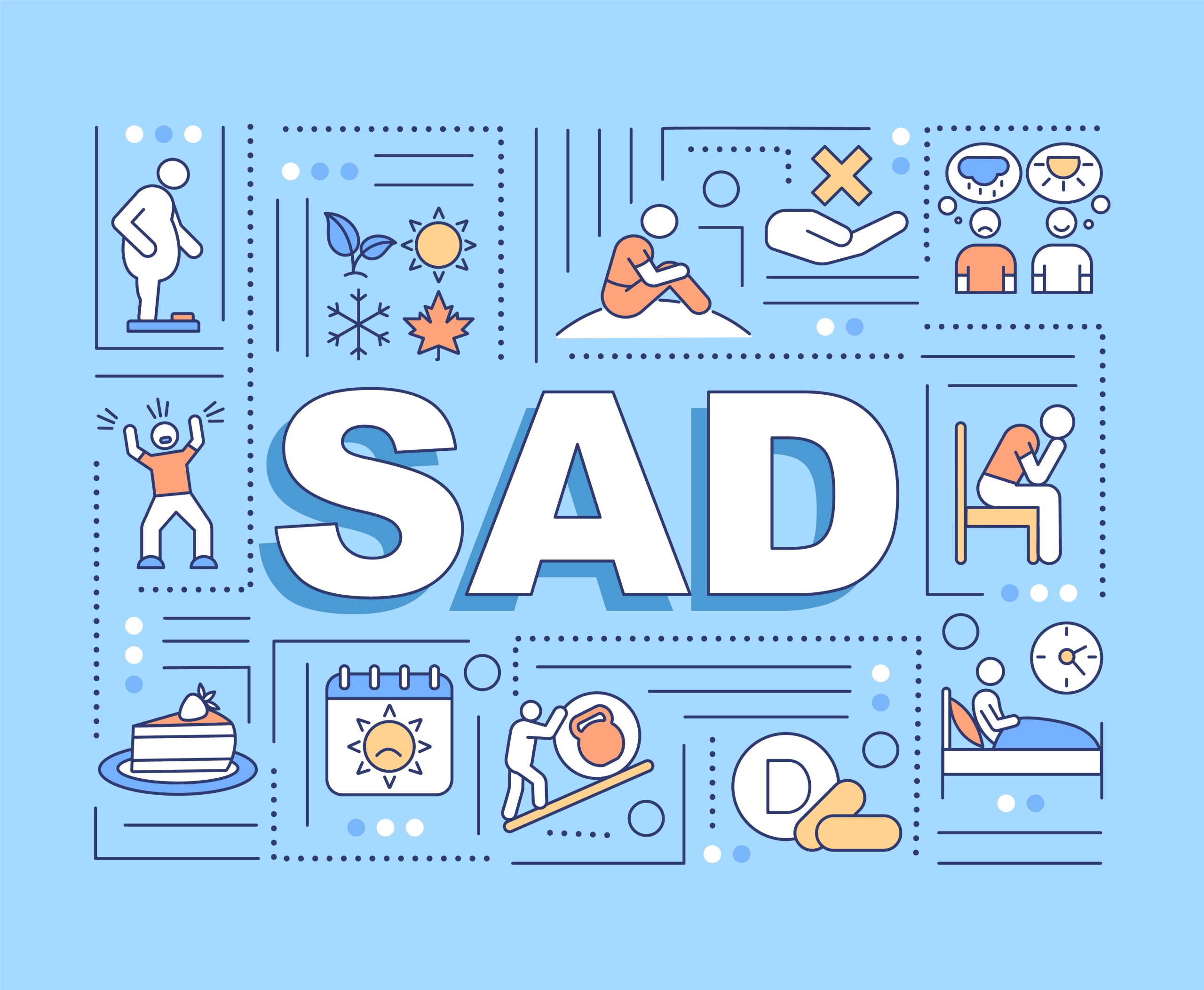 SAD

D